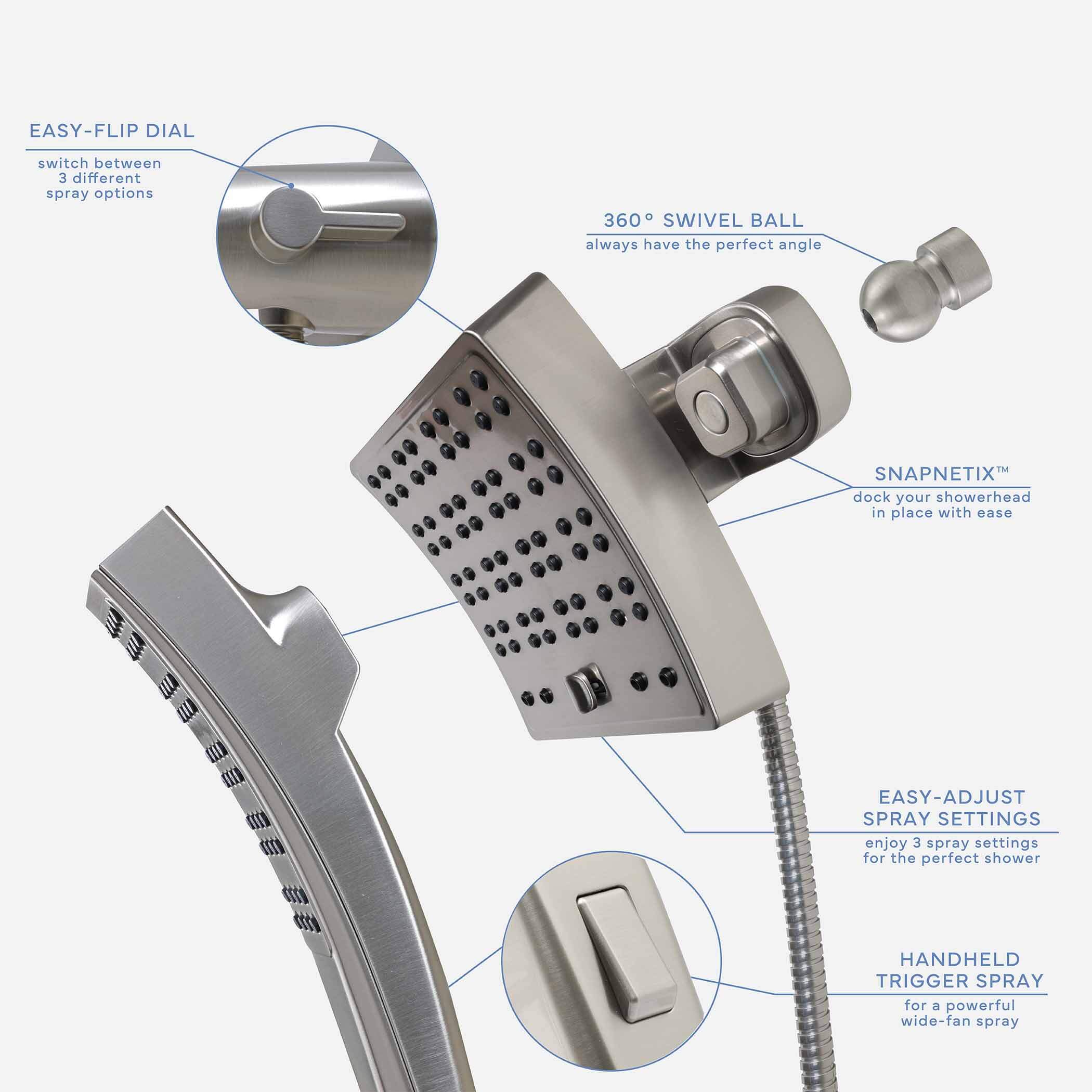 EASY-FLIP DIAL

switch between 3 different spray options

360° SWIVEL BALL

always have the perfect angle

SNAPNETIX™

dock your showerhead in place with ease

EASY-ADJUST SPRAY SETTINGS

enjoy 3 spray settings for the perfect shower

HANDHELD TRIGGER SPRAY

for a powerful wide-fan spray