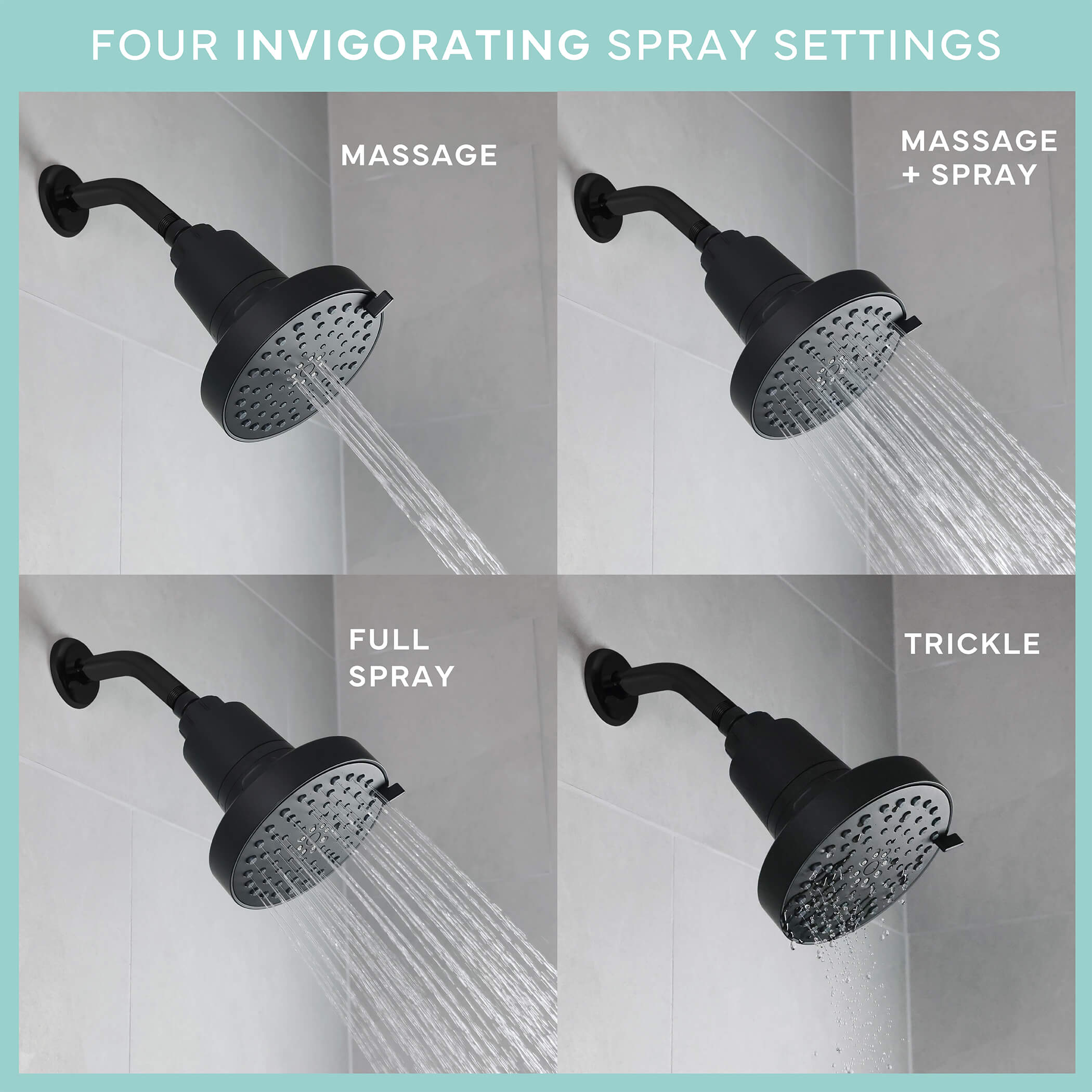 FOUR INVIGORATING SPRAY SETTINGS

MASSAGE

MASSAGE + SPRAY

FULL SPRAY

TRICKLE