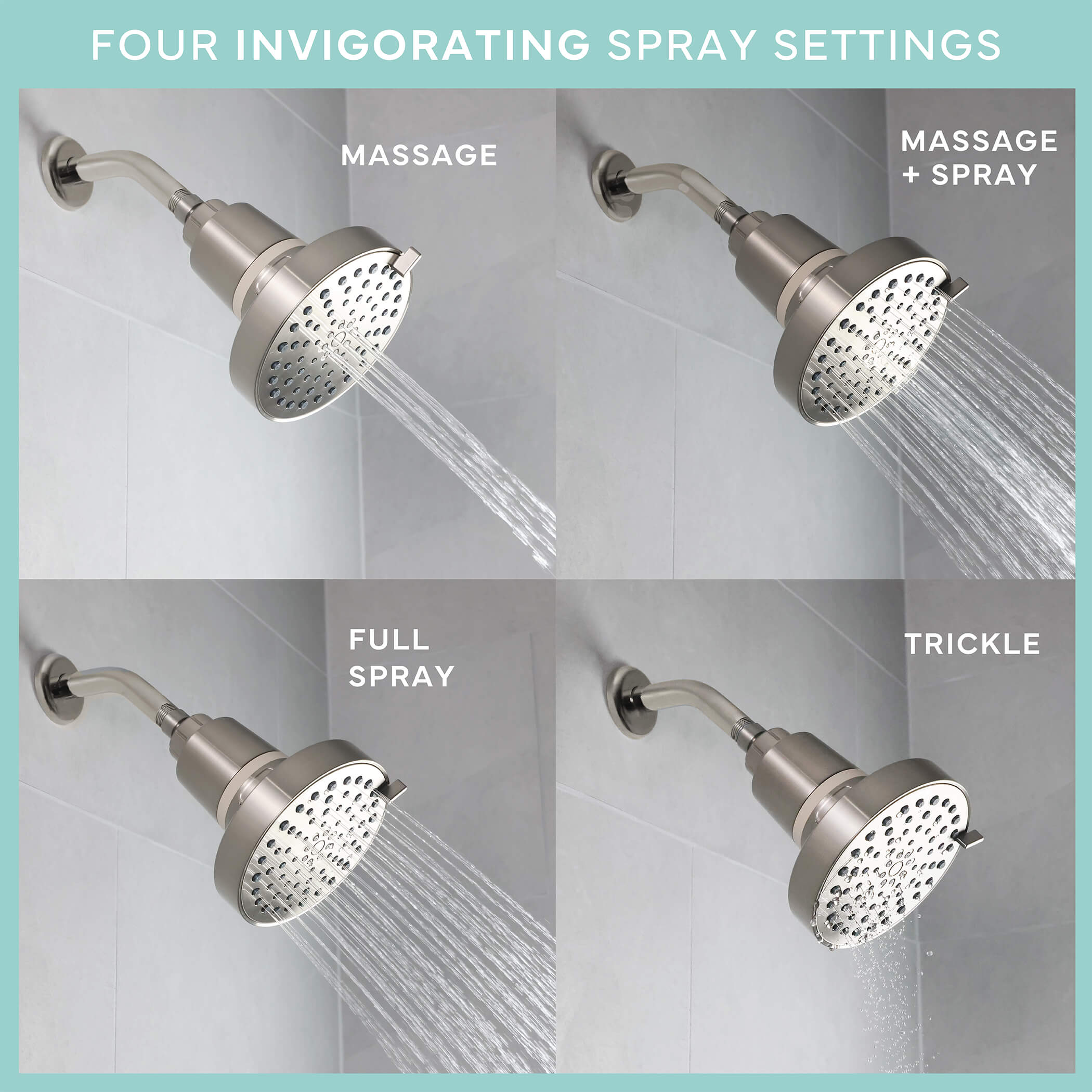 FOUR INVIGORATING SPRAY SETTINGS

MASSAGE

MASSAGE + SPRAY

FULL SPRAY

TRICKLE