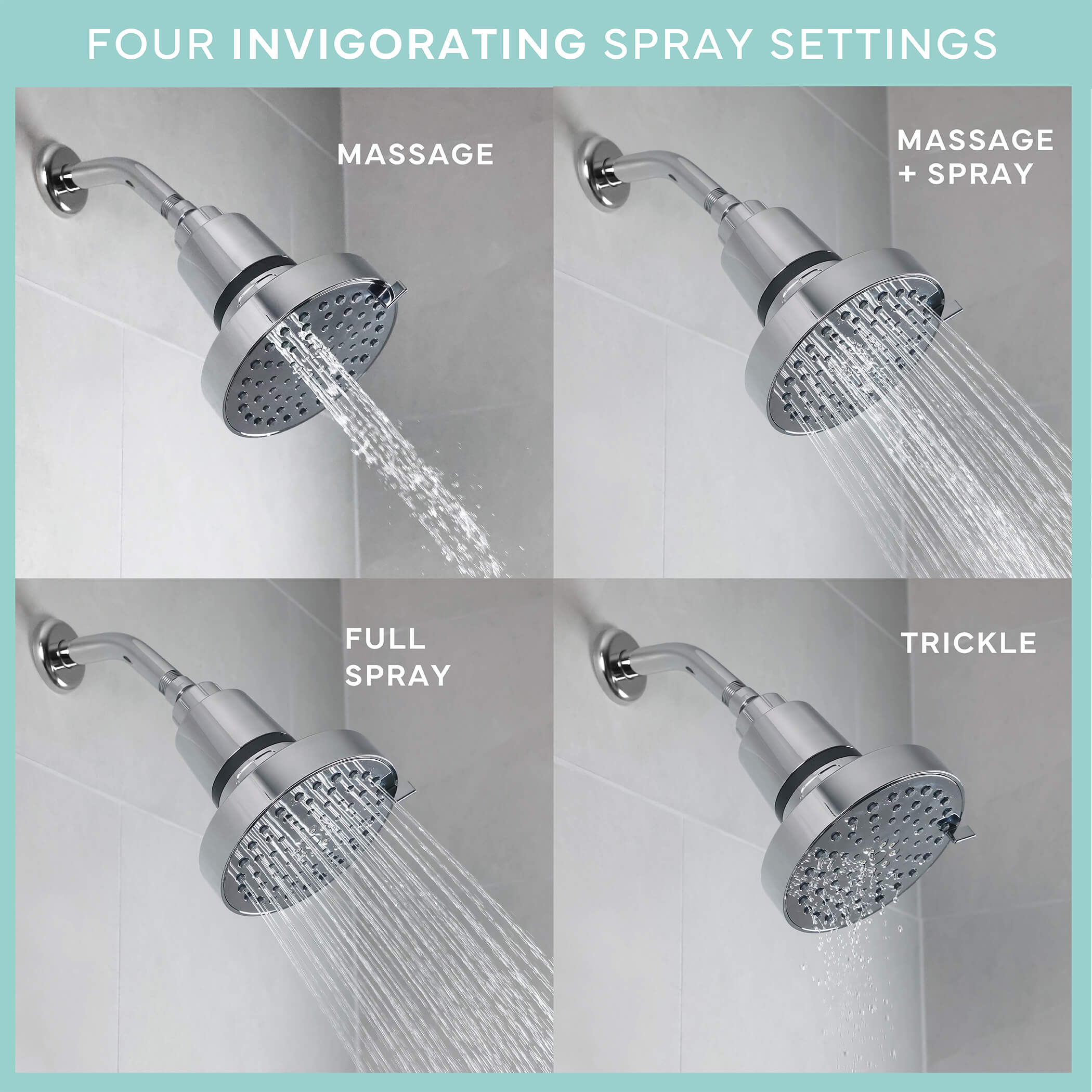 FOUR INVIGORATING SPRAY SETTINGS

MASSAGE

MASSAGE + SPRAY

FULL SPRAY

TRICKLE